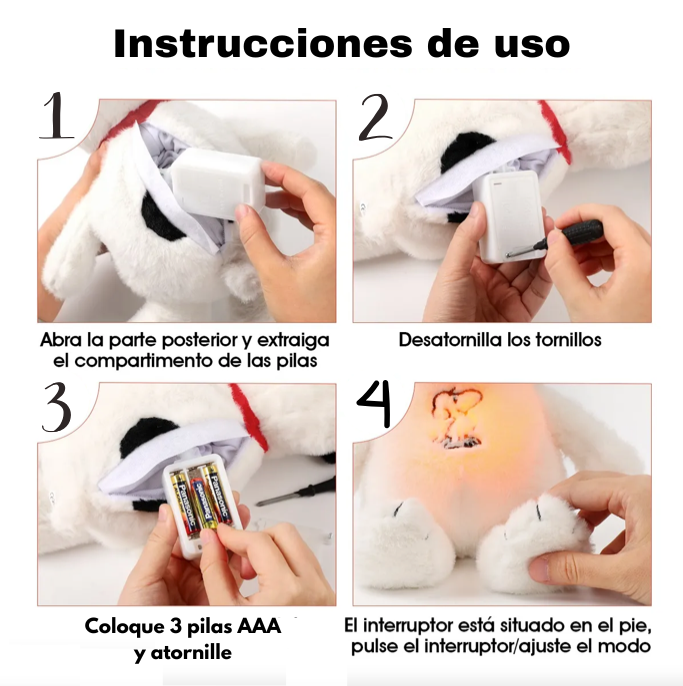 Instrucciones de uso

1

Abra la parte posterior y extraiga el compartimento de las pilas

2

Desatornilla los tornillos

3

Panasonic

Panasonic

Panasonic

Coloque 3 pilas AAA y atornille

4

El interruptor está situado en el pie, pulse el interruptor/ajuste el modo